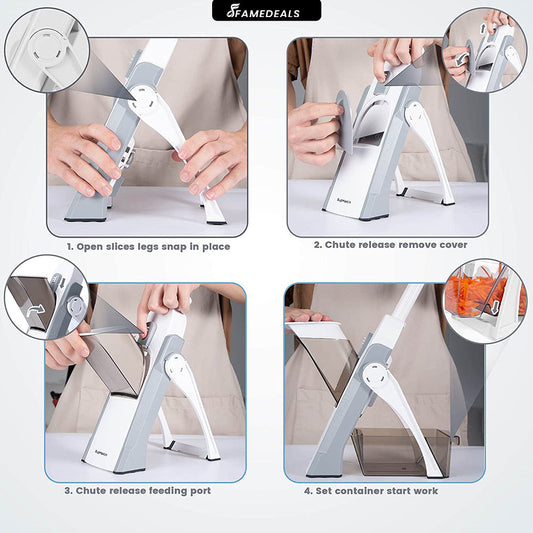 FAMEDEALS

1. Open slices legs snap in place

2. Chute release remove cover

3. Chute release feeding port

4. Set container start work