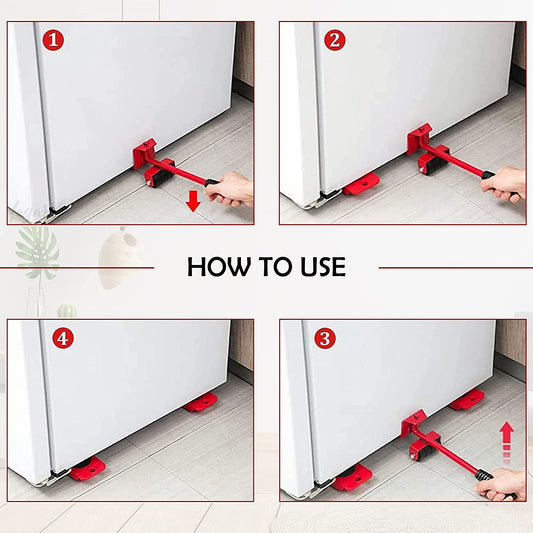 1

2

HOW TO USE

4

3