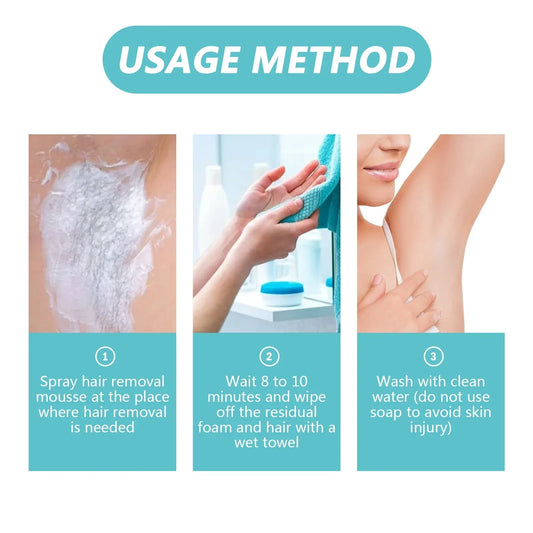 USAGE METHOD

①
Spray hair removal mousse at the place where hair removal is needed

②
Wait 8 to 10 minutes and wipe off the residual foam and hair with a wet towel

③
Wash with clean water (do not use soap to avoid skin injury)