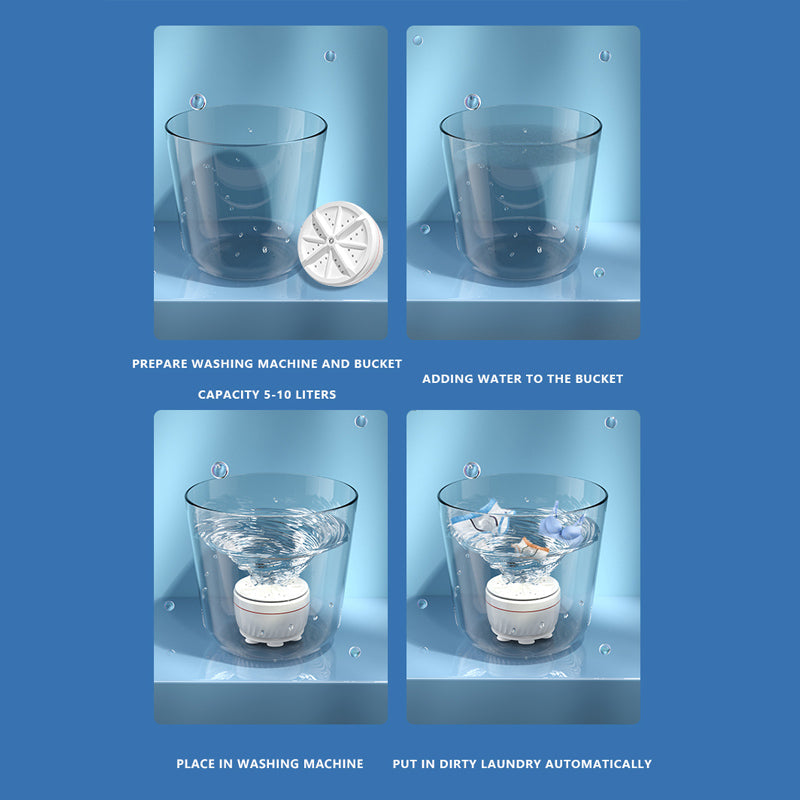 PREPARE WASHING MACHINE AND BUCKET
CAPACITY 5-10 LITERS

ADDING WATER TO THE BUCKET

PLACE IN WASHING MACHINE

PUT IN DIRTY LAUNDRY AUTOMATICALLY